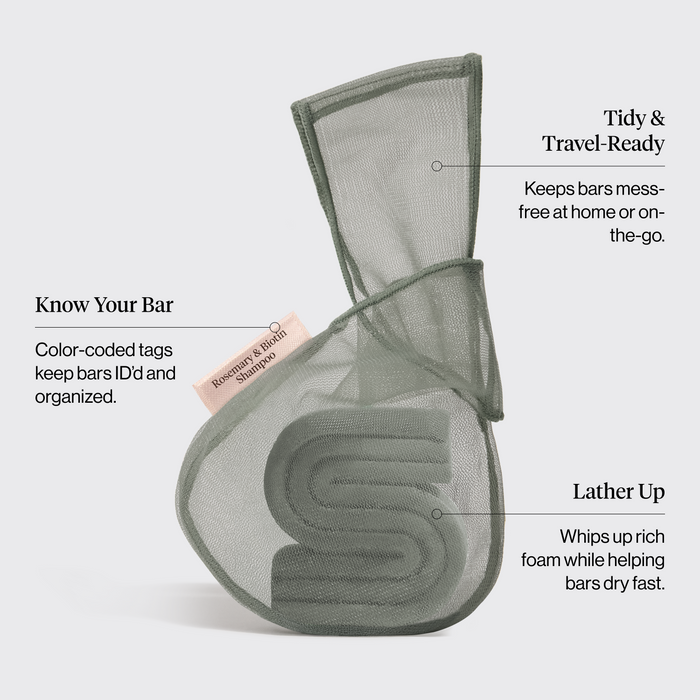 Tidy &
Travel-Ready

Keeps bars mess-free at home or on-the-go.

Know Your Bar

Color-coded tags keep bars ID'd and organized.

Rosemary & Biotin Shampoo

Lather Up

Whips up rich foam while helping bars dry fast.