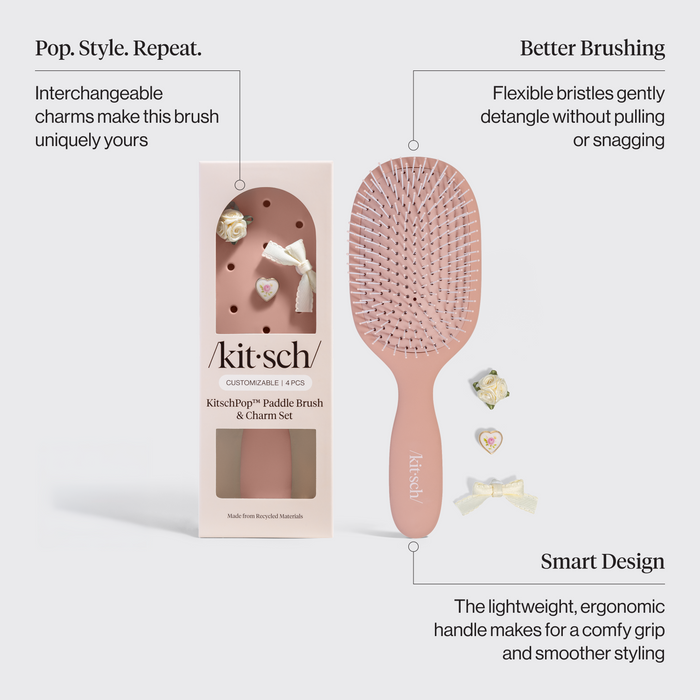 Pop. Style. Repeat.

Interchangeable charms make this brush uniquely yours

Better Brushing

Flexible bristles gently detangle without pulling or snagging

/kit·sch/

CUSTOMIZABLE | 4 PCS

KitschPop™ Paddle Brush & Charm Set

Made from Recycled Materials

/kit·sch/

Smart Design

The lightweight, ergonomic handle makes for a comfy grip and smoother styling