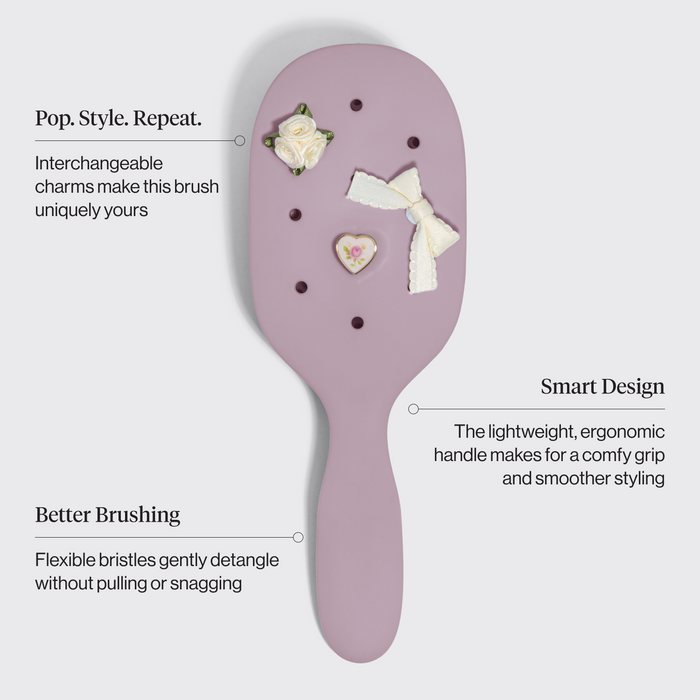 Pop. Style. Repeat.

Interchangeable charms make this brush uniquely yours

Smart Design

The lightweight, ergonomic handle makes for a comfy grip and smoother styling

Better Brushing

Flexible bristles gently detangle without pulling or snagging